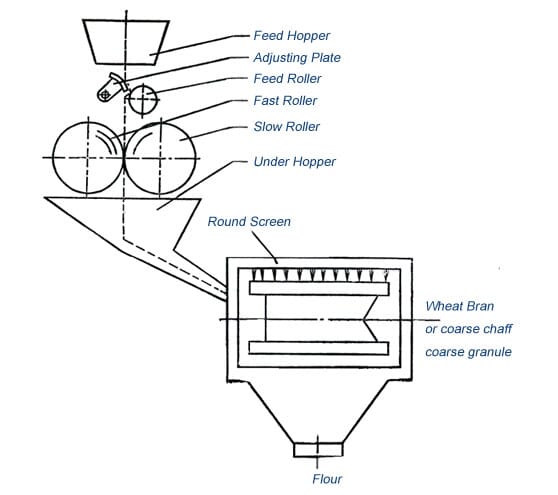 Feed Hopper
Adjusting Plate
Feed Roller
Fast Roller
Slow Roller
Under Hopper
Round Screen
Wheat Bran
or coarse chaff
coarse granule
Flour